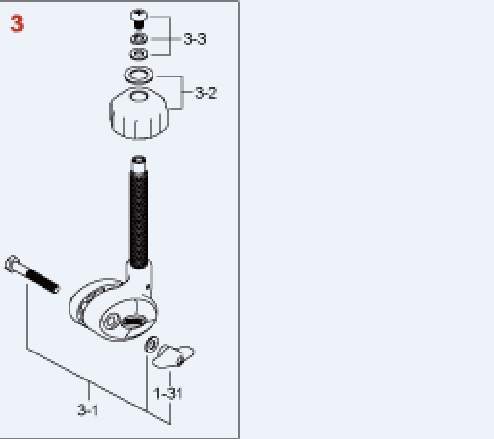 3

3-3

3-2

1-31

3-1