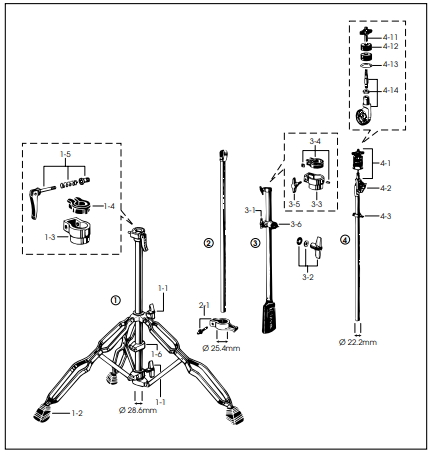 4-11
4-12
4-13
4-14

1-5
1-4
1-3

3-4
3-5
3-3

4-1
4-2
4-3

3-1
3-6

②
③
④

3-2

①
1-1

2-1
Ø 25.4mm

Ø 22.2mm

1-6
1-1
Ø 28.6mm
1-2