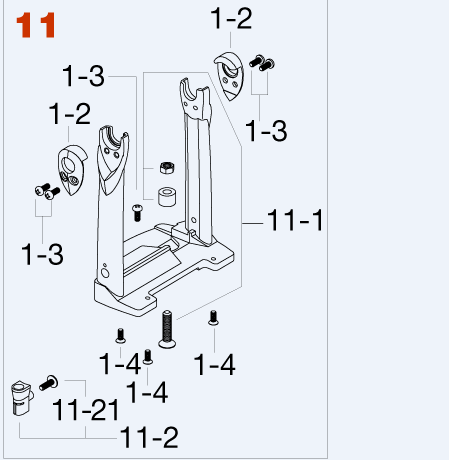 11

1-2

1-3

1-2

1-3

1-3

11-1

1-4

1-4

1-4

11-21

11-2