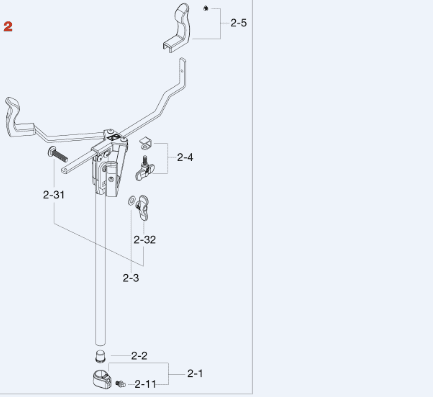 2

2-5

2-4

2-31

2-32

2-3

2-2

2-1

2-11