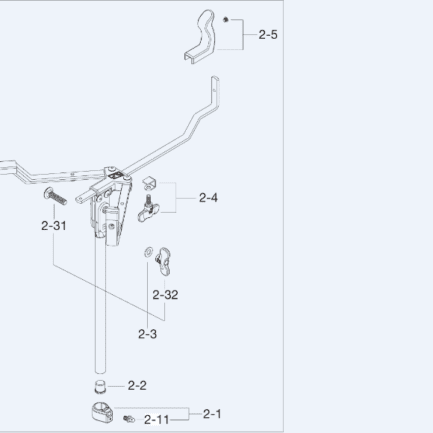 2-5

2-4

2-31

2-32

2-3

2-2

2-1

2-11