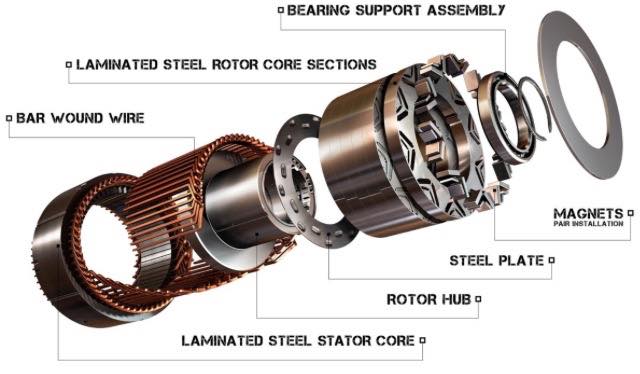 BEARING SUPPORT ASSEMBLY

LAMINATED STEEL ROTOR CORE SECTIONS

BAR WOUND WIRE

MAGNETS
PAIR INSTALLATION

STEEL PLATE

ROTOR HUB

LAMINATED STEEL STATOR CORE