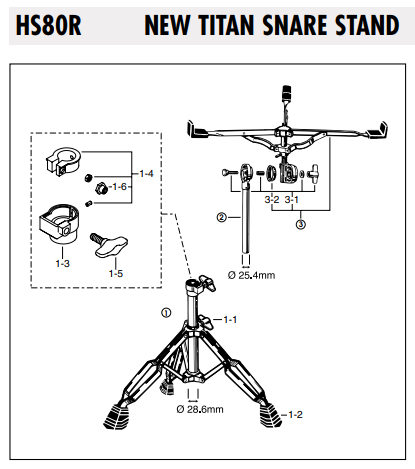 HS80R NEW TITAN SNARE STAND

1-4
1-6
1-3
1-5
3-2 3-1
②
③
Ø 25.4mm
①
1-1
Ø 28.6mm
1-2