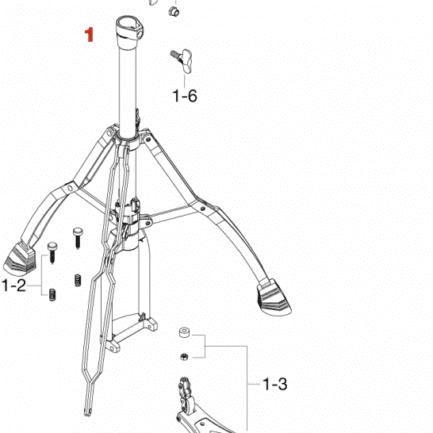 1

1-6

1-2

1-3